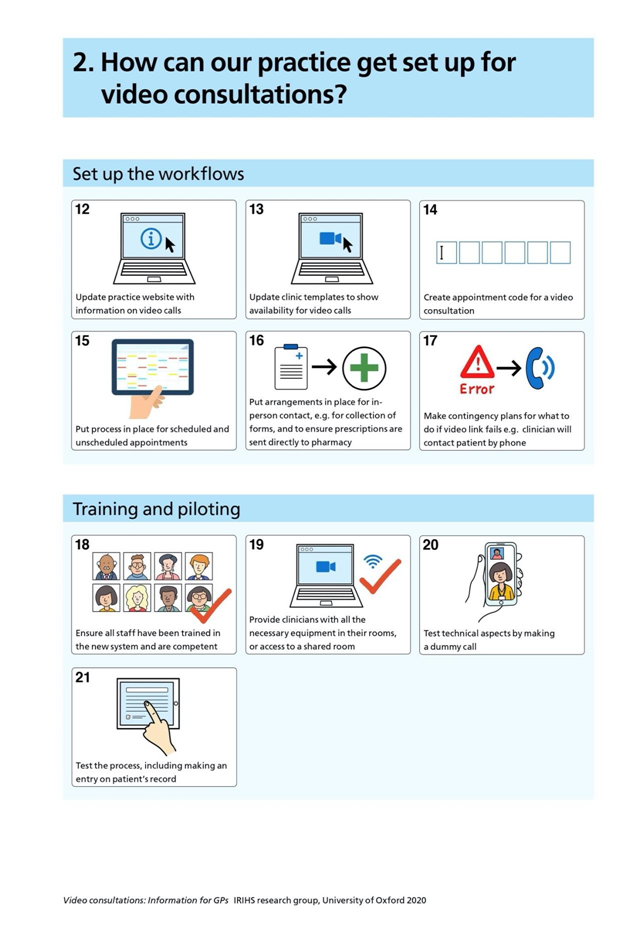 2. How can our practice get set up for video consultations?

Set up the workflows

12
Update practice website with information on video calls

13
Update clinic templates to show availability for video calls

14
Create appointment code for a video consultation

15
Put process in place for scheduled and unscheduled appointments

16
Put arrangements in place for in-person contact, e.g. for collection of forms, and to ensure prescriptions are sent directly to pharmacy

17
Error
Make contingency plans for what to do if video link fails e.g. clinician will contact patient by phone

Training and piloting

18
Ensure all staff have been trained in the new system and are competent

19
Provide clinicians with all the necessary equipment in their rooms, or access to a shared room

20
Test technical aspects by making a dummy call

21
Test the process, including making an entry on patient's record

Video consultations: Information for GPs IRIHS research group, University of Oxford 2020