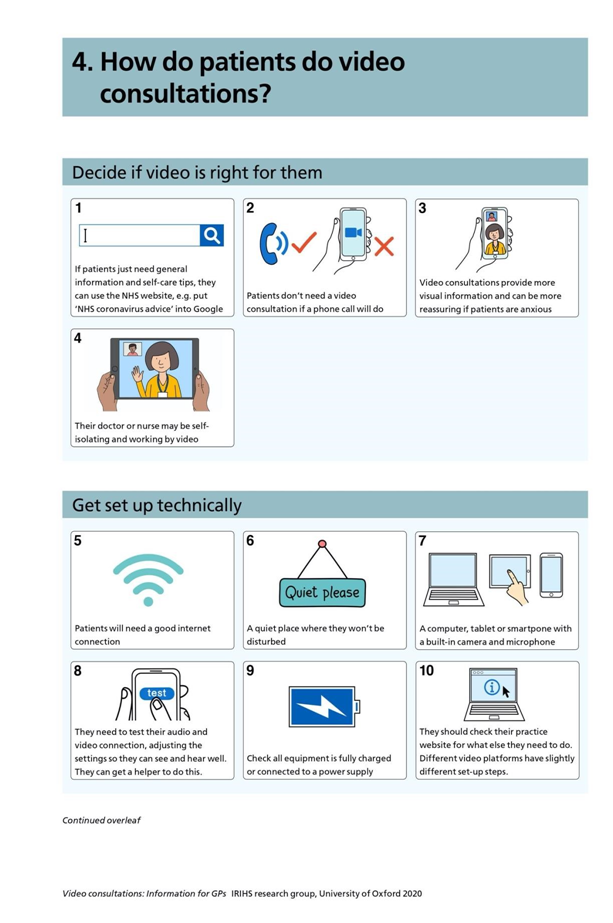 4. How do patients do video consultations?

Decide if video is right for them

1

If patients just need general information and self-care tips, they can use the NHS website, e.g. put 'NHS coronavirus advice' into Google

2

Patients don't need a video consultation if a phone call will do

3

Video consultations provide more visual information and can be more reassuring if patients are anxious

4

Their doctor or nurse may be self-isolating and working by video

Get set up technically

5

Patients will need a good internet connection

6

Quiet please

A quiet place where they won't be disturbed

7

A computer, tablet or smartpone with a built-in camera and microphone

8

test

They need to test their audio and video connection, adjusting the settings so they can see and hear well. They can get a helper to do this.

9

Check all equipment is fully charged or connected to a power supply

10

They should check their practice website for what else they need to do. Different video platforms have slightly different set-up steps.

Continued overleaf

Video consultations: Information for GPs IRIHS research group, University of Oxford 2020